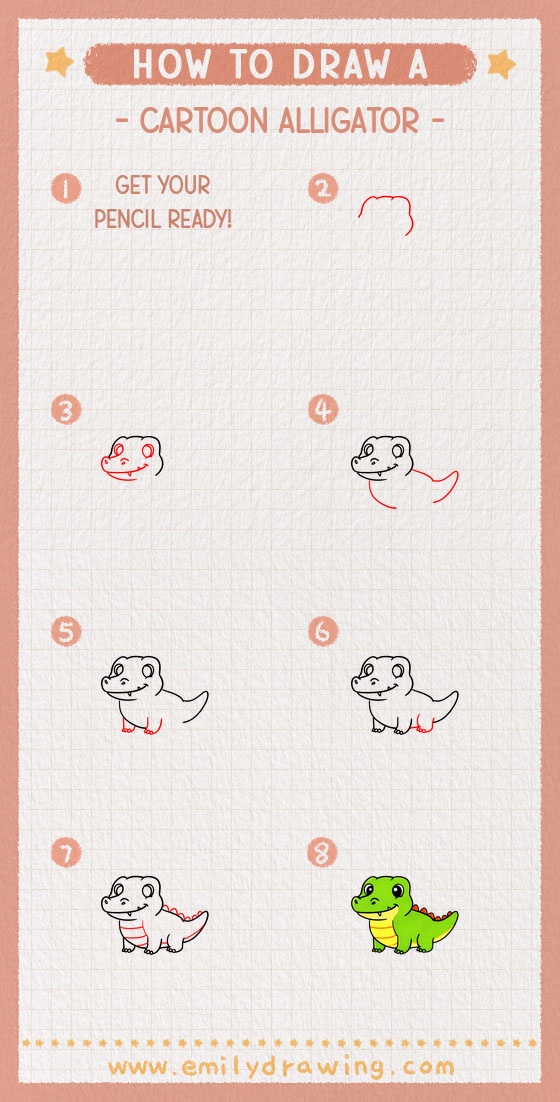 HOW TO DRAW A
- CARTOON ALLIGATOR -

1 GET YOUR PENCIL READY!

2

3

4

5

6

7

8

www.emilydrawing.com